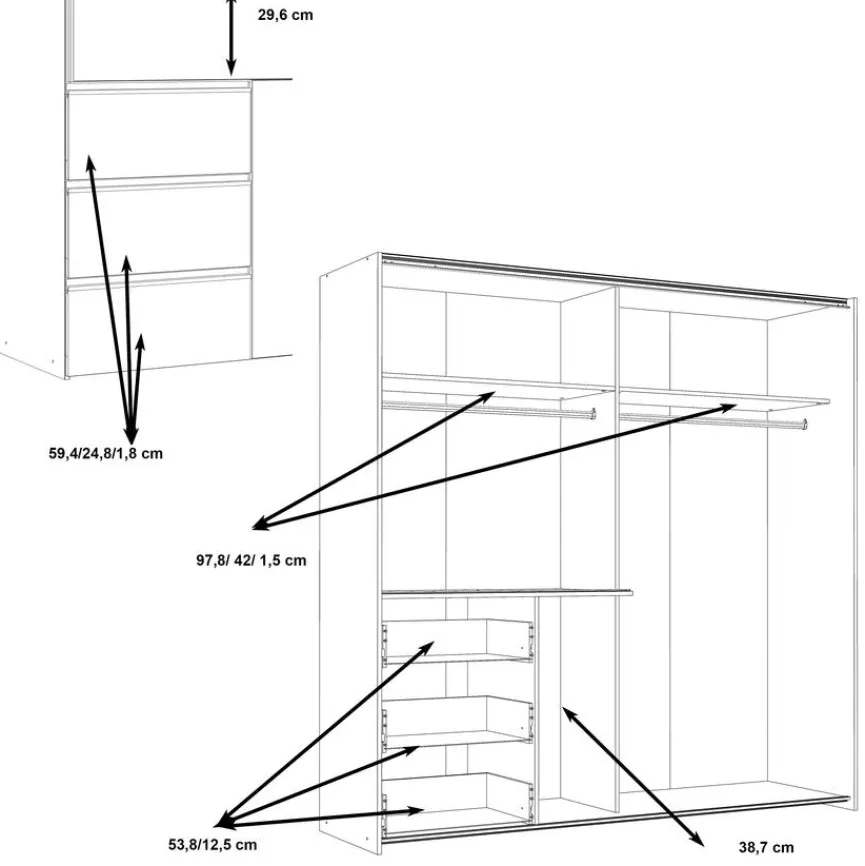 29,6 cm

59,4/24,8/1,8 cm

97,8/ 42/ 1,5 cm

53,8/12,5 cm

38,7 cm