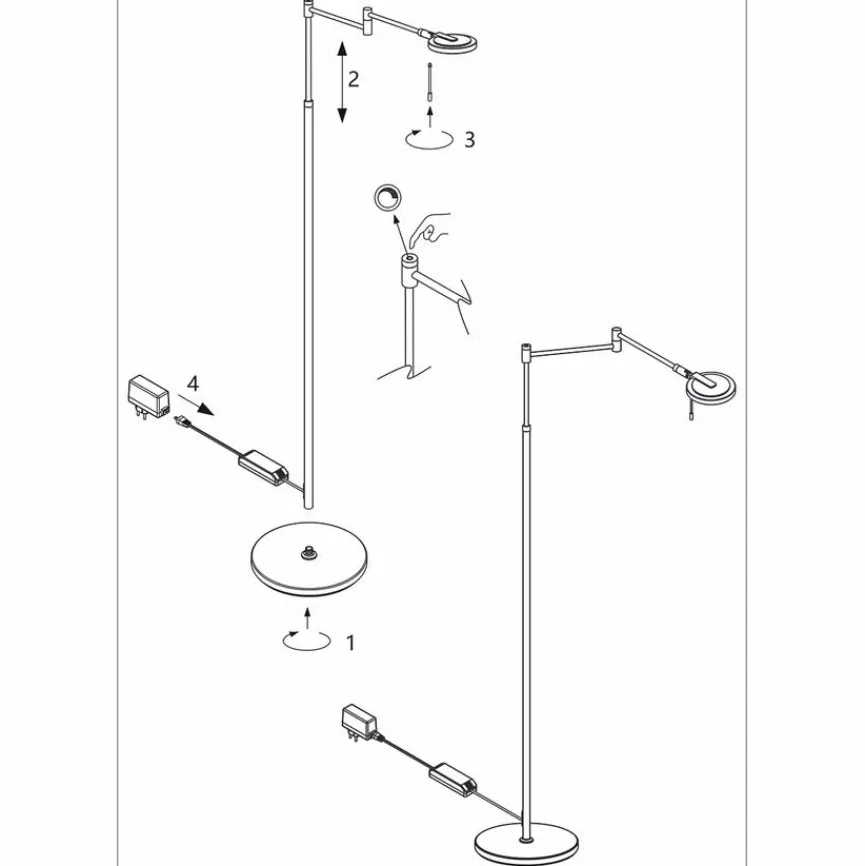 2

3

4

1