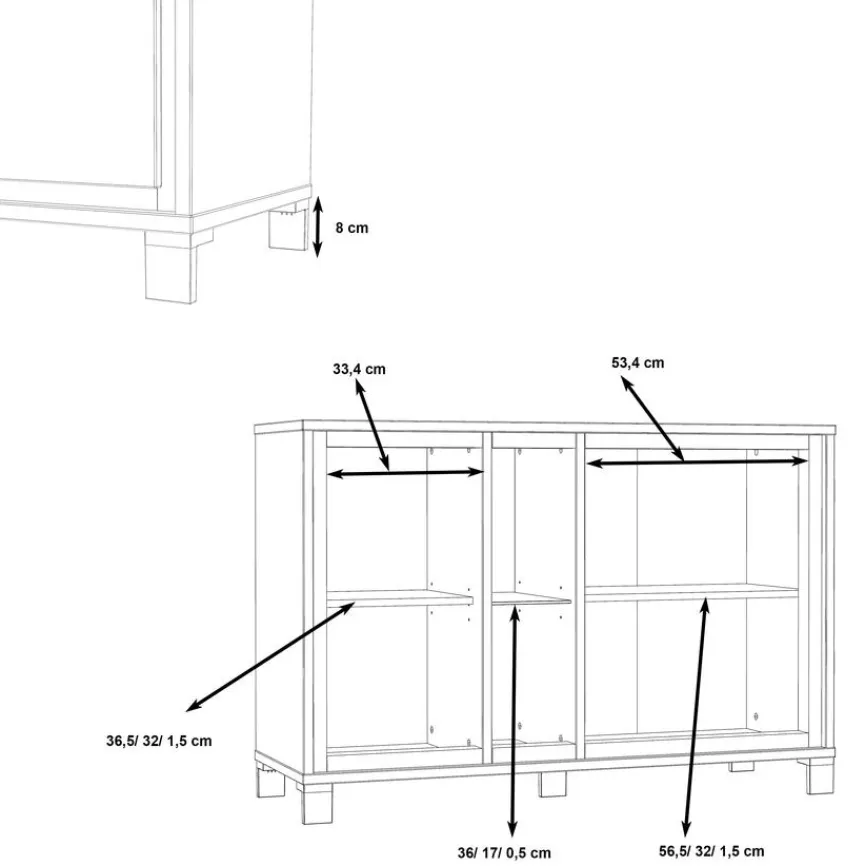 8 cm

33,4 cm

53,4 cm

36,5/ 32/ 1,5 cm

36/ 17/ 0,5 cm

56,5/ 32/ 1,5 cm