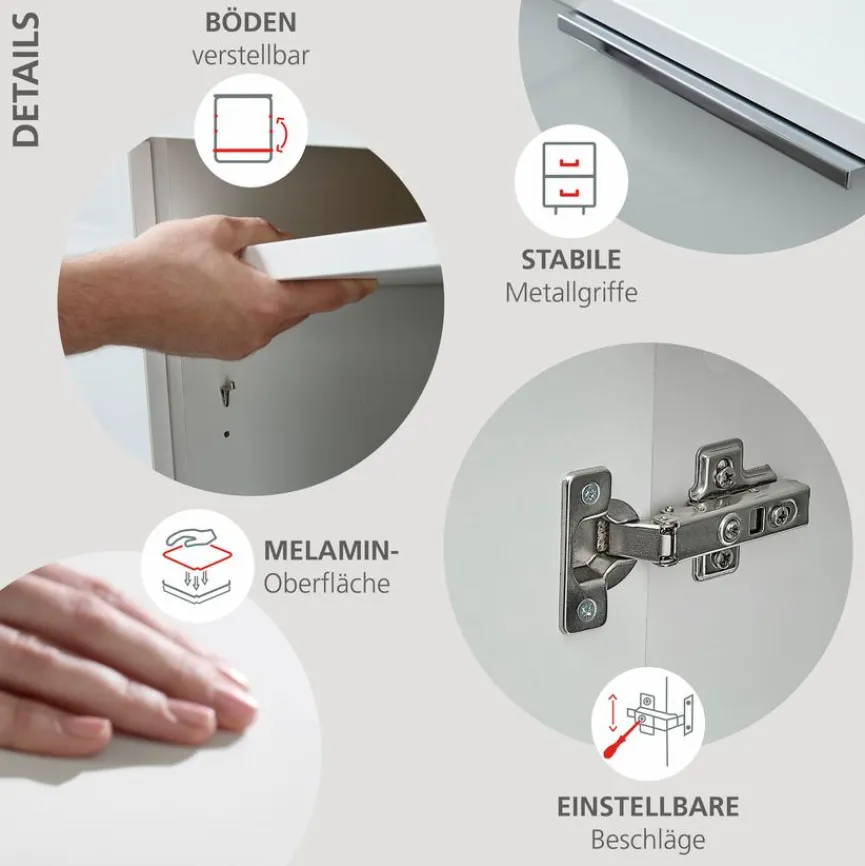 DETAILS

BÖDEN
verstellbar

STABILE
Metallgriffe

MELAMIN-
Oberfläche

EINSTELLBARE
Beschläge